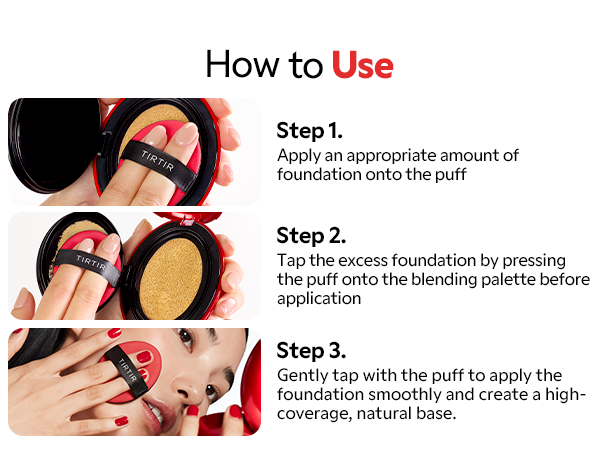 How to Use

TIRTIR

Step 1.
Apply an appropriate amount of foundation onto the puff

TIRTIR

Step 2.
Tap the excess foundation by pressing the puff onto the blending palette before application

TIRTIR

Step 3.
Gently tap with the puff to apply the foundation smoothly and create a high-coverage, natural base.