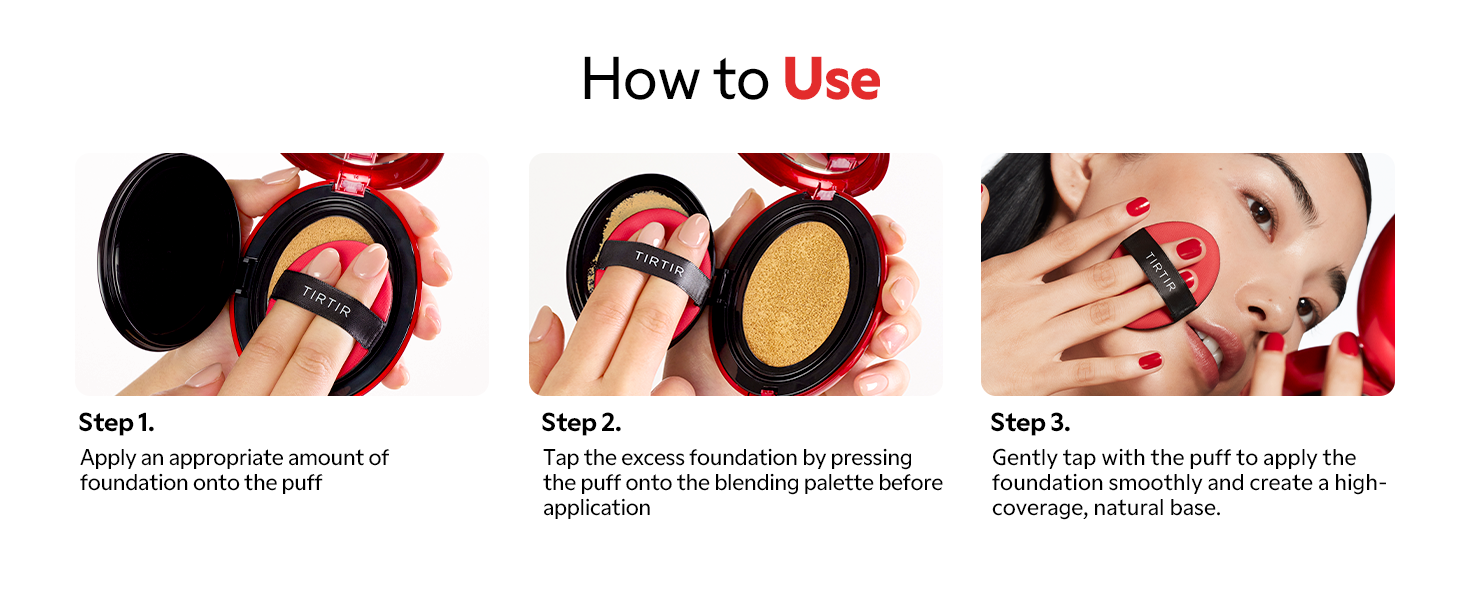 How to Use

TIRTIR

Step 1.

Apply an appropriate amount of foundation onto the puff

TIRTIR

Step 2.

Tap the excess foundation by pressing the puff onto the blending palette before application

TIRTIR

Step 3.

Gently tap with the puff to apply the foundation smoothly and create a high-coverage, natural base.